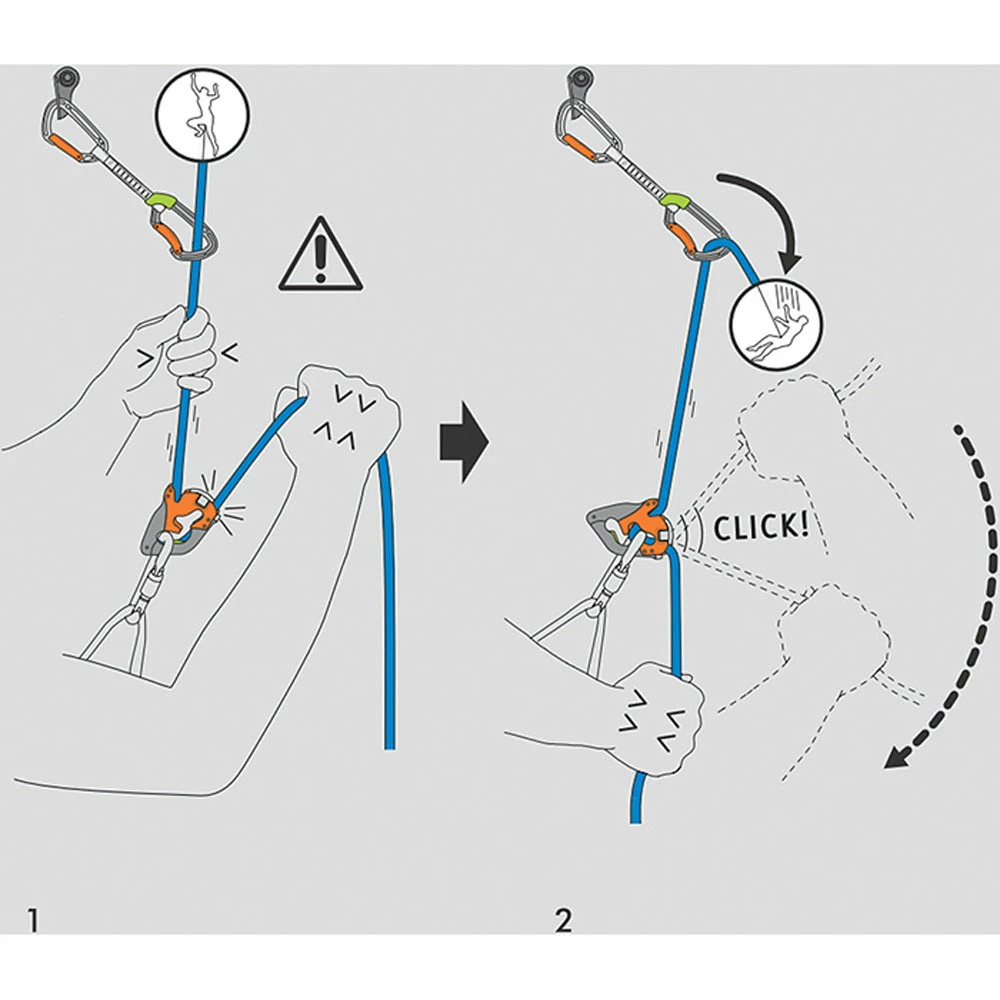 CLICK!

1

2